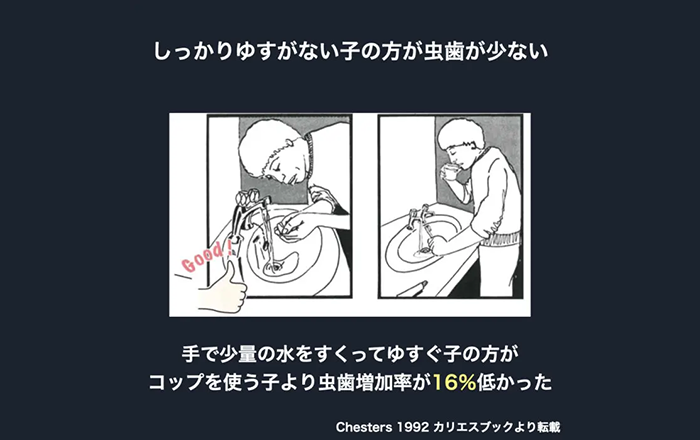 しっかりゆすがない子の方が虫歯が少ない

Good!

手で少量の水をすくってゆすぐ子の方が
コップを使う子より虫歯増加率が16%低かった

Chesters 1992 カリエスブックより転載