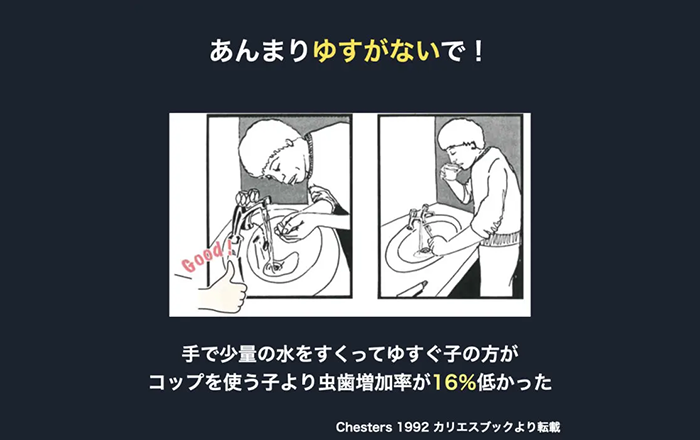 あんまりゆすがないで！

Good!

手で少量の水をすくってゆすぐ子の方が
コップを使う子より虫歯増加率が16%低かった

Chesters 1992 カリエスブックより転載